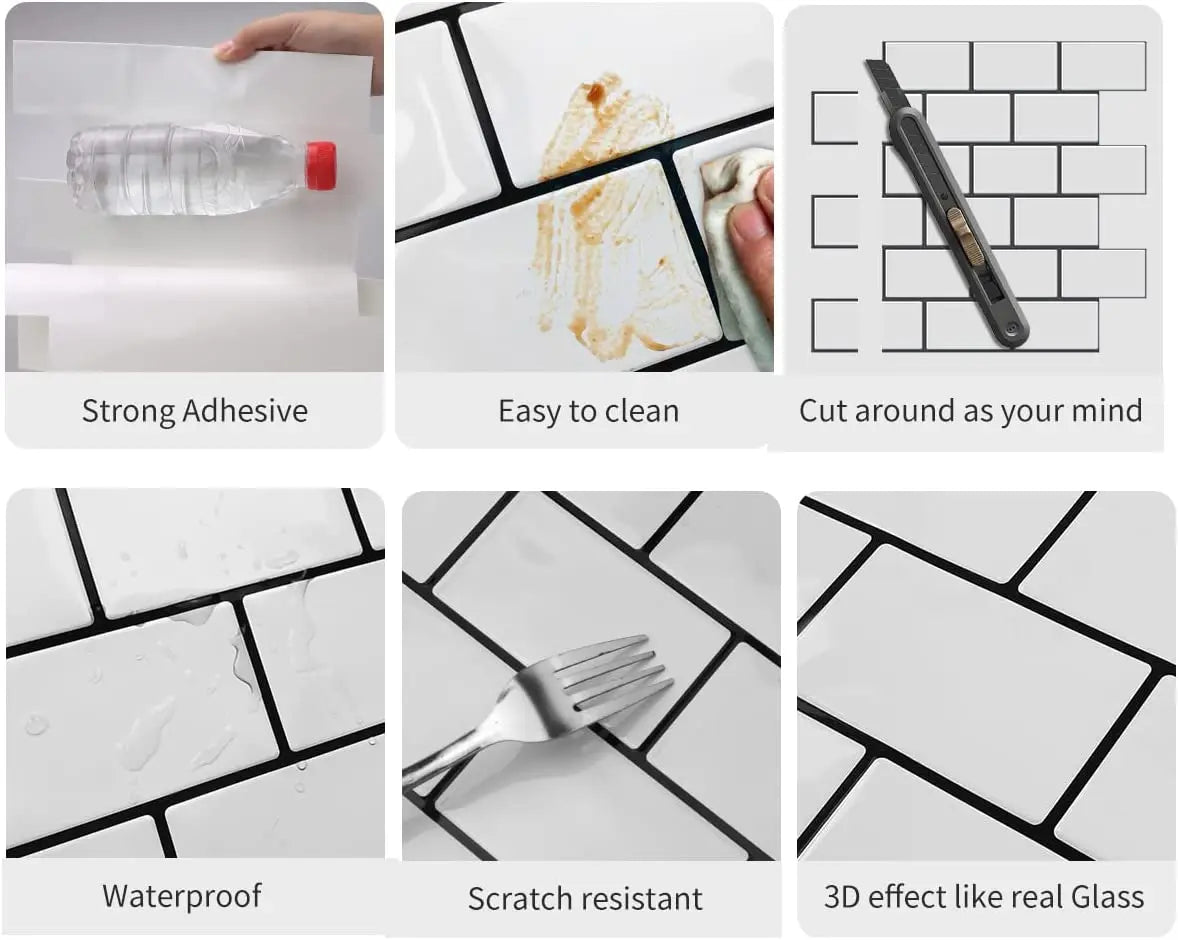 Strong Adhesive

Easy to clean

Cut around as your mind

Waterproof

Scratch resistant

3D effect like real Glass