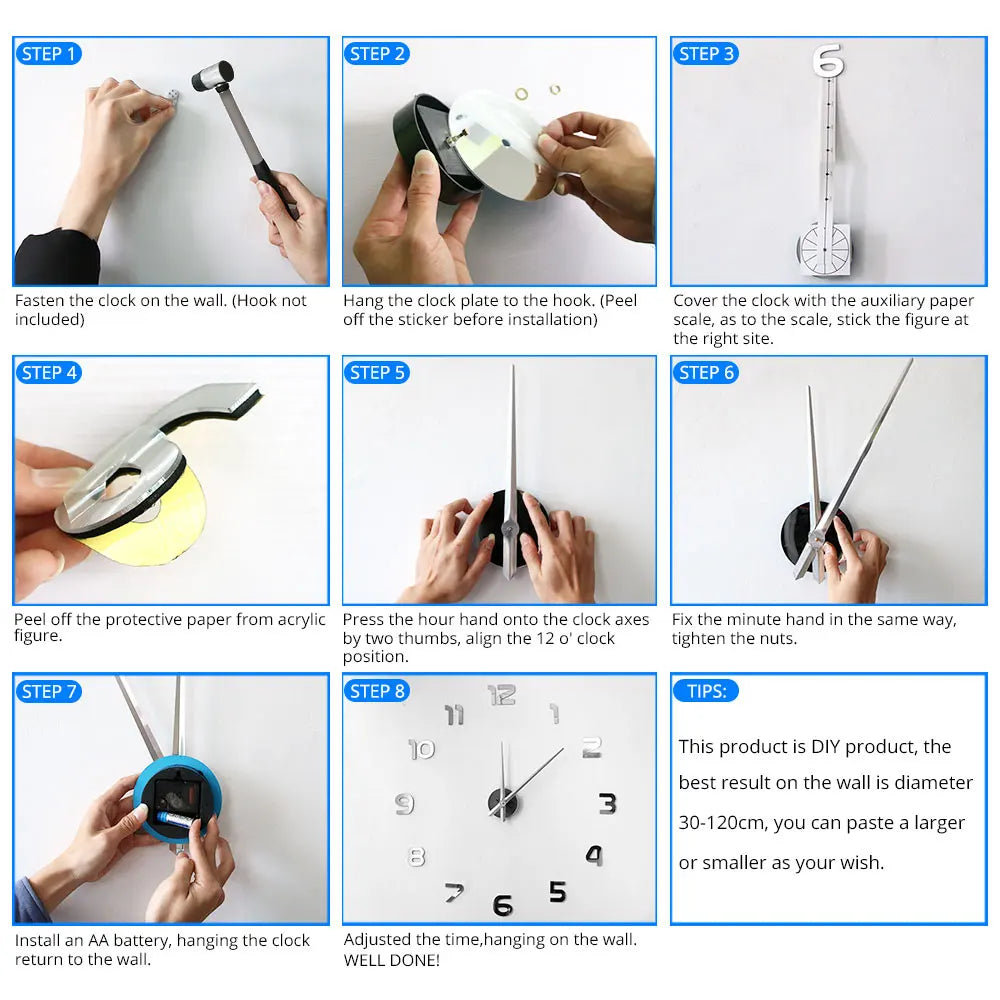 STEP 1

Fasten the clock on the wall. (Hook not included)

STEP 2

Hang the clock plate to the hook. (Peel off the sticker before installation)

STEP 3

6

Cover the clock with the auxiliary paper scale, as to the scale, stick the figure at the right site.

STEP 4

Peel off the protective paper from acrylic figure.

STEP 5

Press the hour hand onto the clock axes by two thumbs, align the 12 o' clock position.

STEP 6

Fix the minute hand in the same way, tighten the nuts.

STEP 7

Install an AA battery, hanging the clock return to the wall.

STEP 8

12 1 2 3 4 5 6 7 8 9 10 11

Adjusted the time,hanging on the wall. WELL DONE!

TIPS:

This product is DIY product, the best result on the wall is diameter 30-120cm, you can paste a larger or smaller as your wish.