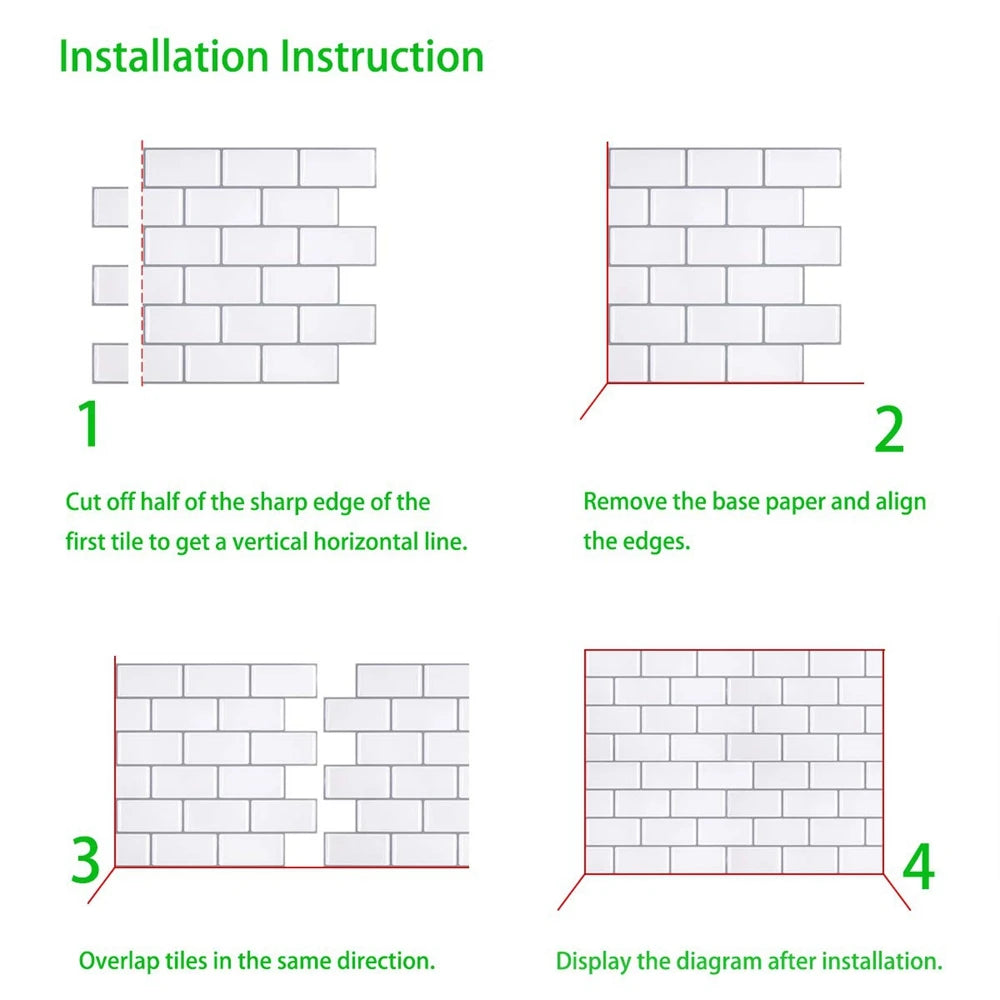 Installation Instruction

1

Cut off half of the sharp edge of the first tile to get a vertical horizontal line.

2

Remove the base paper and align the edges.

3

Overlap tiles in the same direction.

4

Display the diagram after installation.