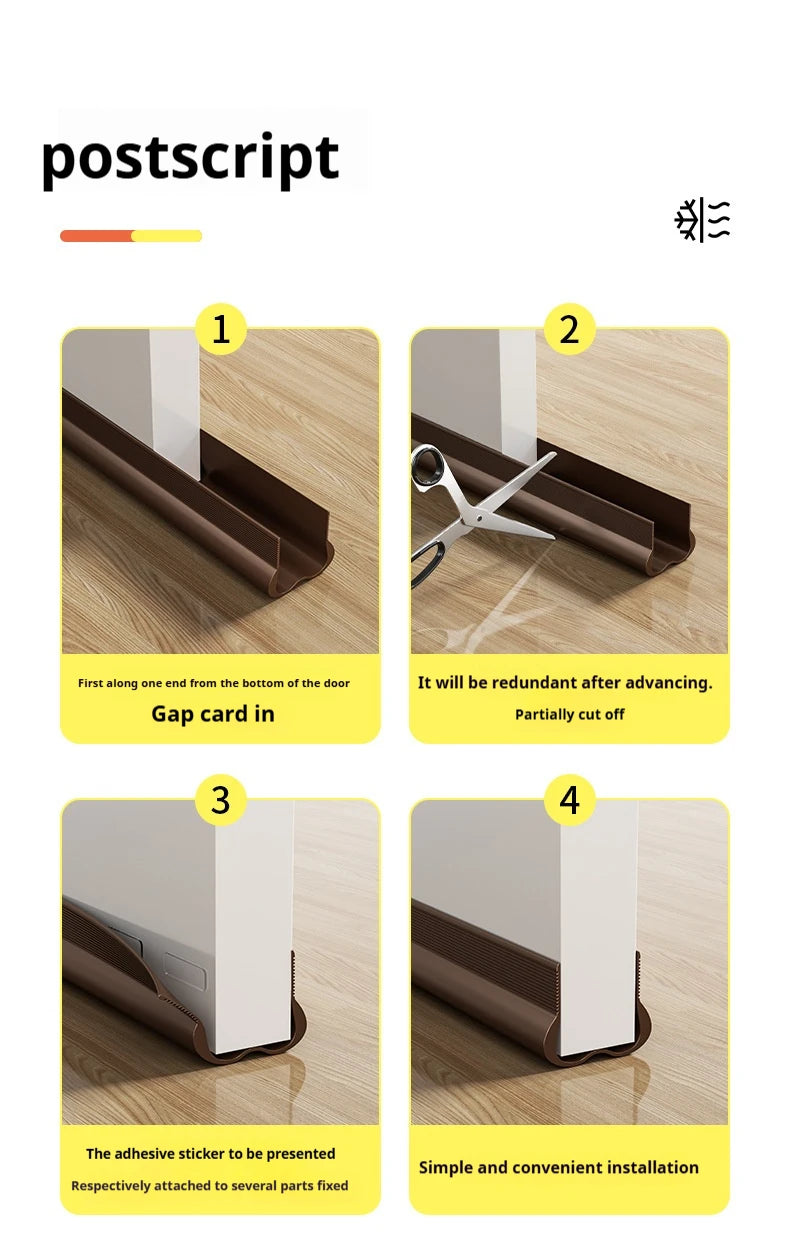 postscript

1

First along one end from the bottom of the door

Gap card in

2

It will be redundant after advancing.

Partially cut off

3

The adhesive sticker to be presented

Respectively attached to several parts fixed

4

Simple and convenient installation