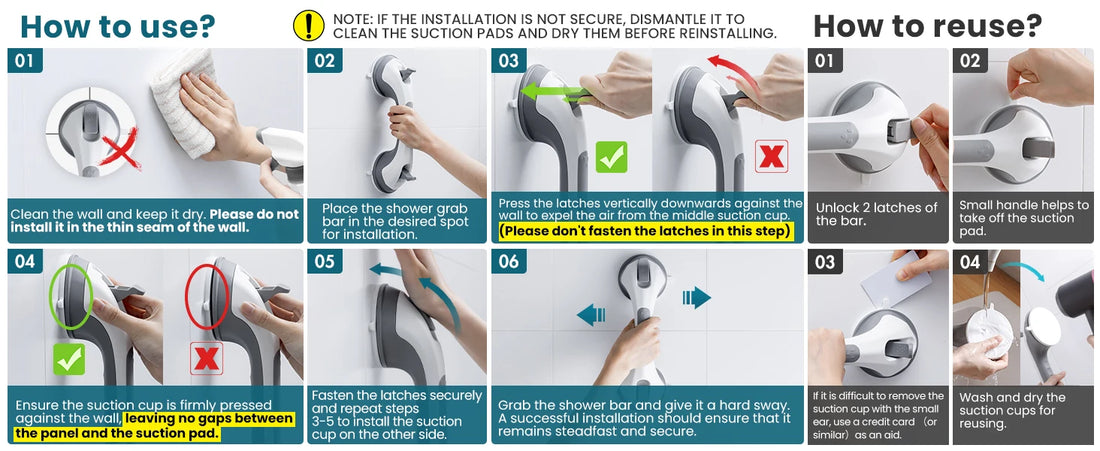 How to use?

NOTE: IF THE INSTALLATION IS NOT SECURE, DISMANTLE IT TO CLEAN THE SUCTION PADS AND DRY THEM BEFORE REINSTALLING.

01
Clean the wall and keep it dry. Please do not install it in the thin seam of the wall.

02
Place the shower grab bar in the desired spot for installation.

03
Press the latches vertically downwards against the wall to expel the air from the middle suction cup. (Please don't fasten the latches in this step)

04
Ensure the suction cup is firmly pressed against the wall, leaving no gaps between the panel and the suction pad.

05
Fasten the latches securely and repeat steps 3-5 to install the suction cup on the other side.

06
Grab the shower bar and give it a hard sway. A successful installation should ensure that it remains steadfast and secure.

How to reuse?

01
Unlock 2 latches of the bar.

02
Small handle helps to take off the suction pad.

03
If it is difficult to remove the suction cup with the small ear, use a credit card (or similar) as an aid.

04
Wash and dry the suction cups for reusing.