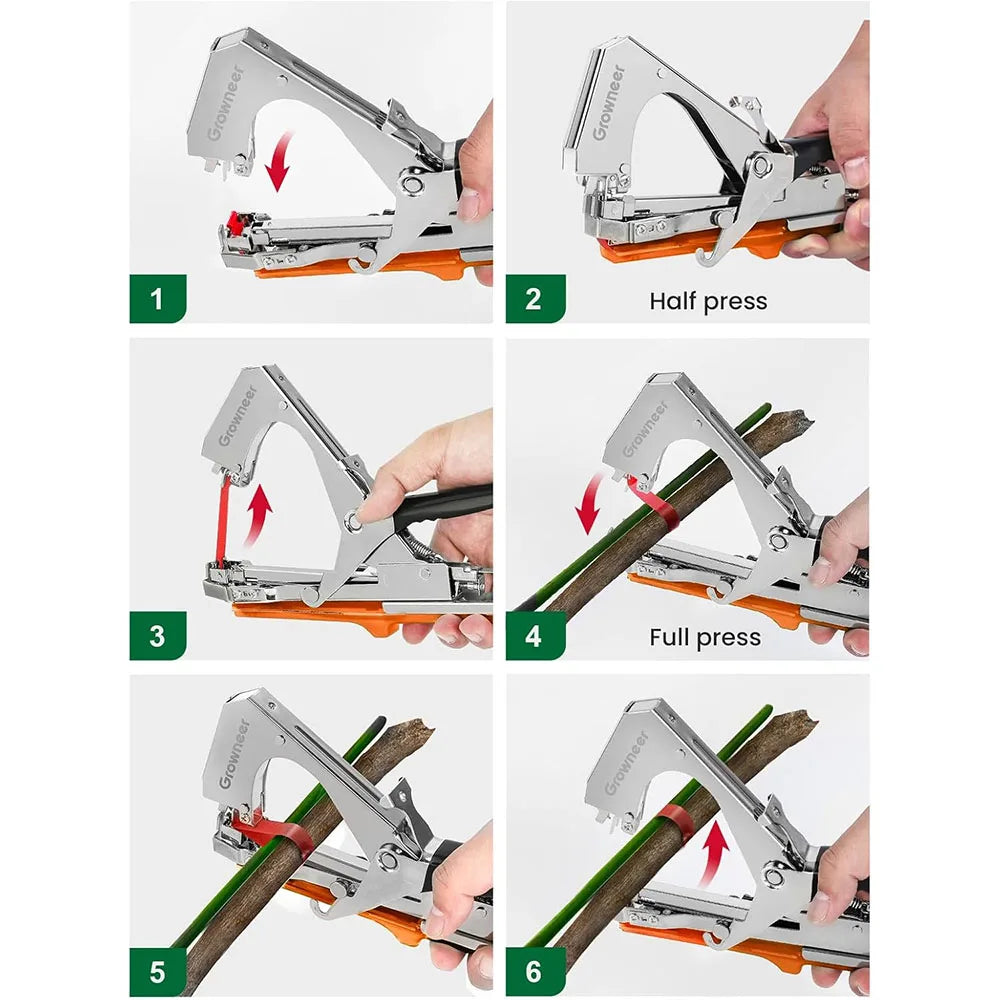 Growneer
1

Growneer
2
Half press

Growneer
3

Growneer
4
Full press

Growneer
5

Growneer
6