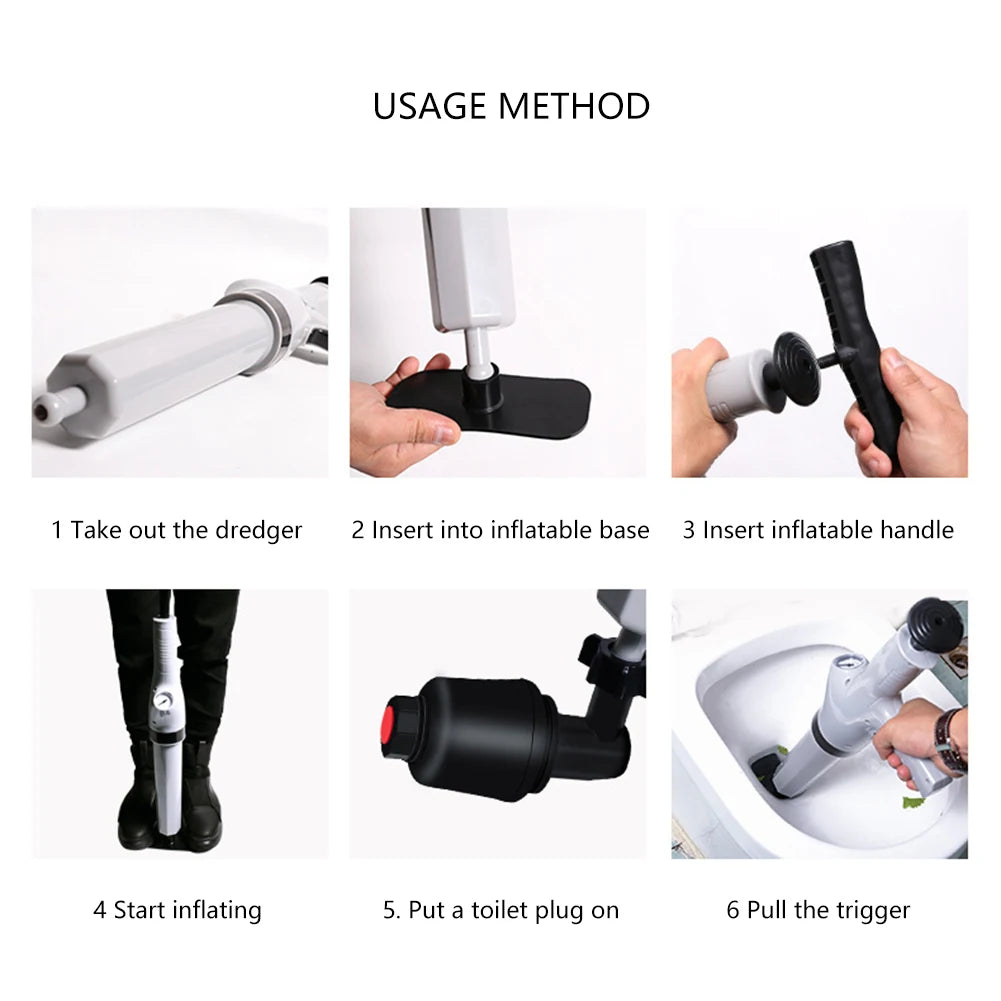 USAGE METHOD

1 Take out the dredger

2 Insert into inflatable base

3 Insert inflatable handle

4 Start inflating

5. Put a toilet plug on

6 Pull the trigger