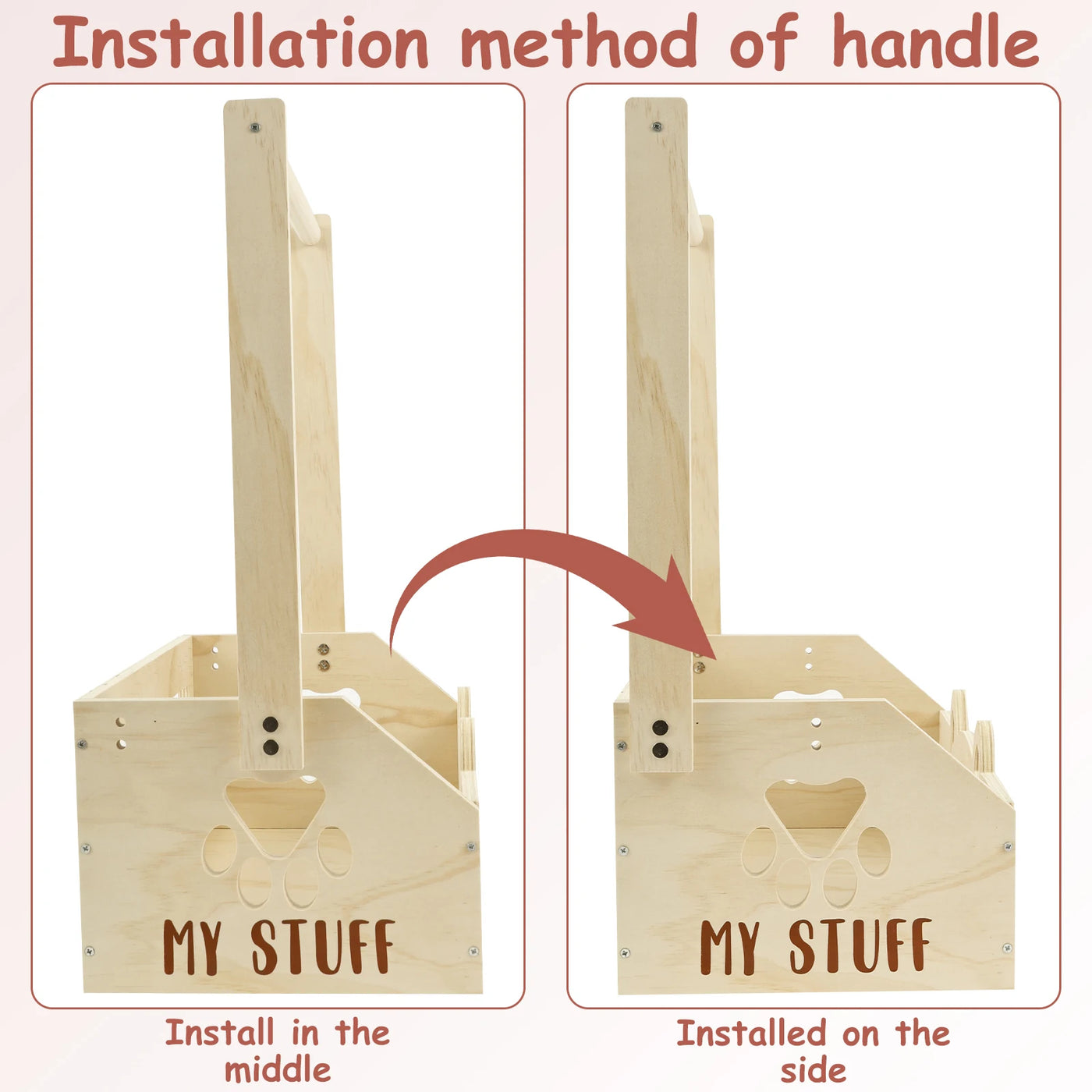 Installation method of handle

MY STUFF

Install in the middle

MY STUFF

Installed on the side