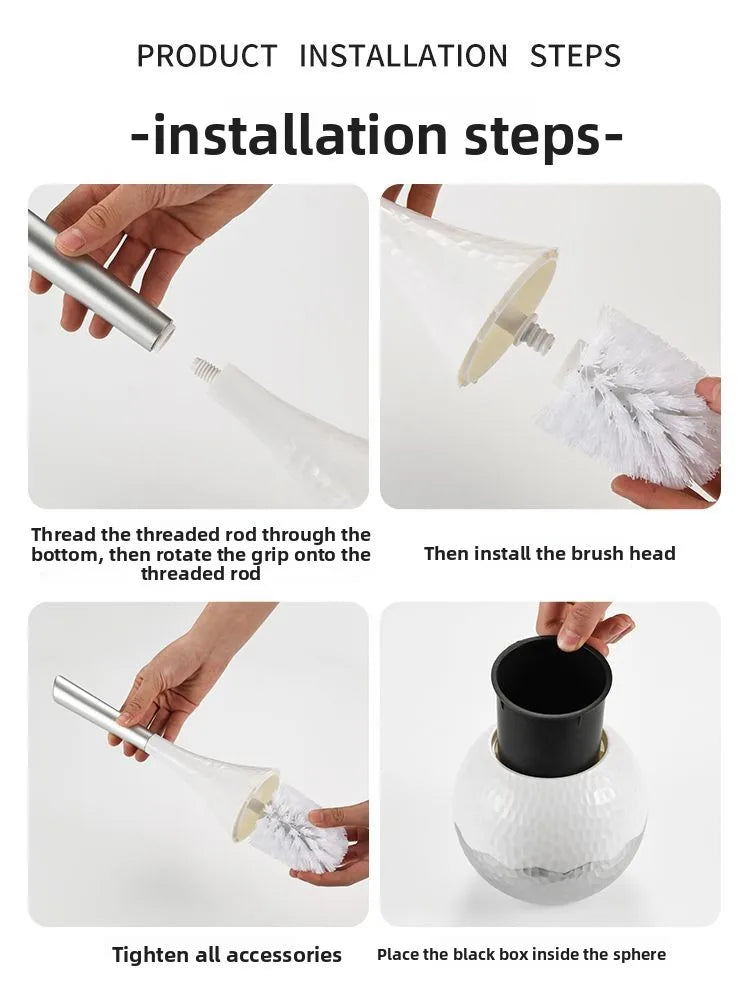 PRODUCT INSTALLATION STEPS

-installation steps-

Thread the threaded rod through the bottom, then rotate the grip onto the threaded rod

Then install the brush head

Tighten all accessories

Place the black box inside the sphere