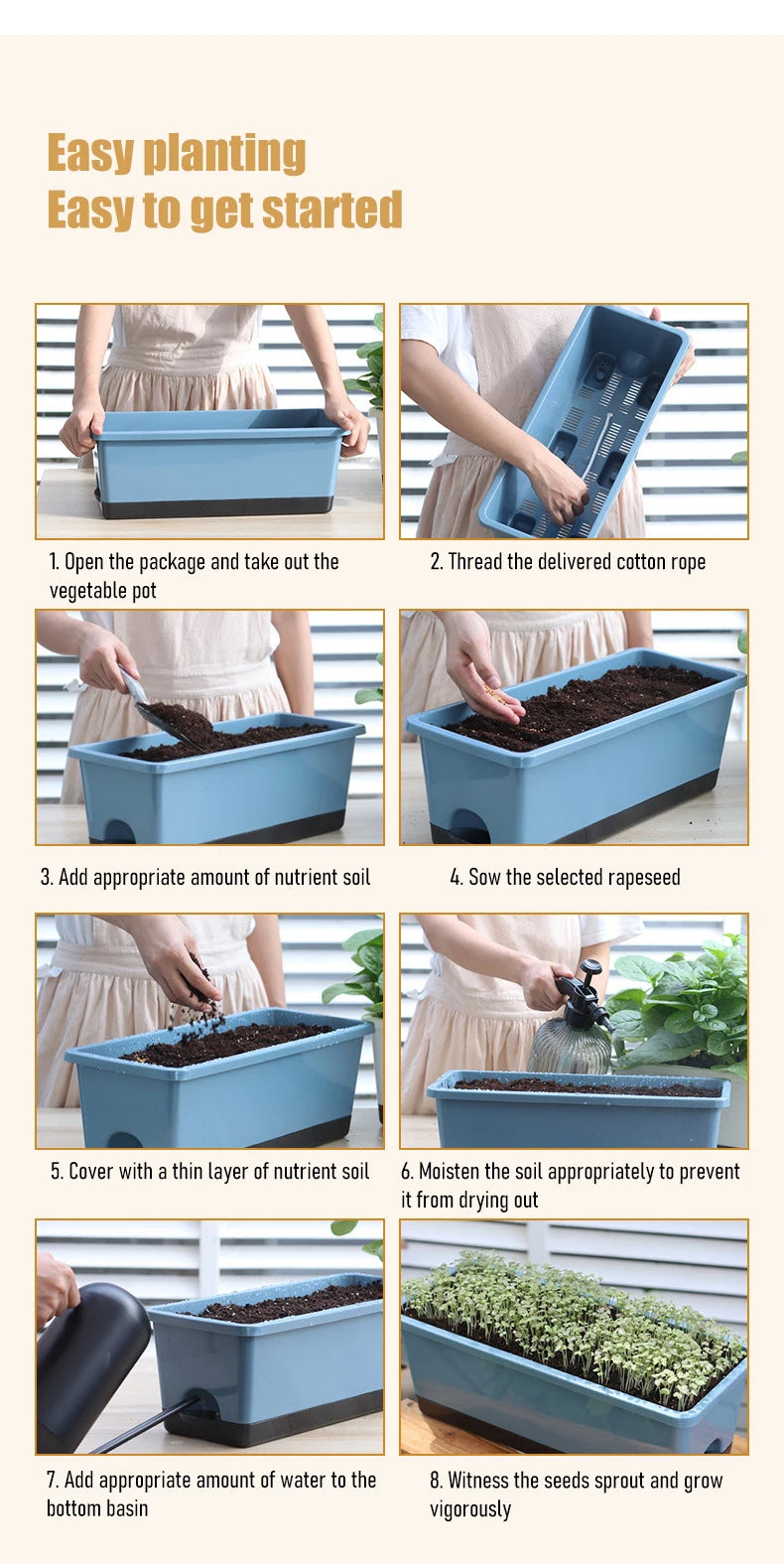 Easy planting
Easy to get started

1. Open the package and take out the vegetable pot

2. Thread the delivered cotton rope

3. Add appropriate amount of nutrient soil

4. Sow the selected rapeseed

5. Cover with a thin layer of nutrient soil

6. Moisten the soil appropriately to prevent it from drying out

7. Add appropriate amount of water to the bottom basin

8. Witness the seeds sprout and grow vigorously