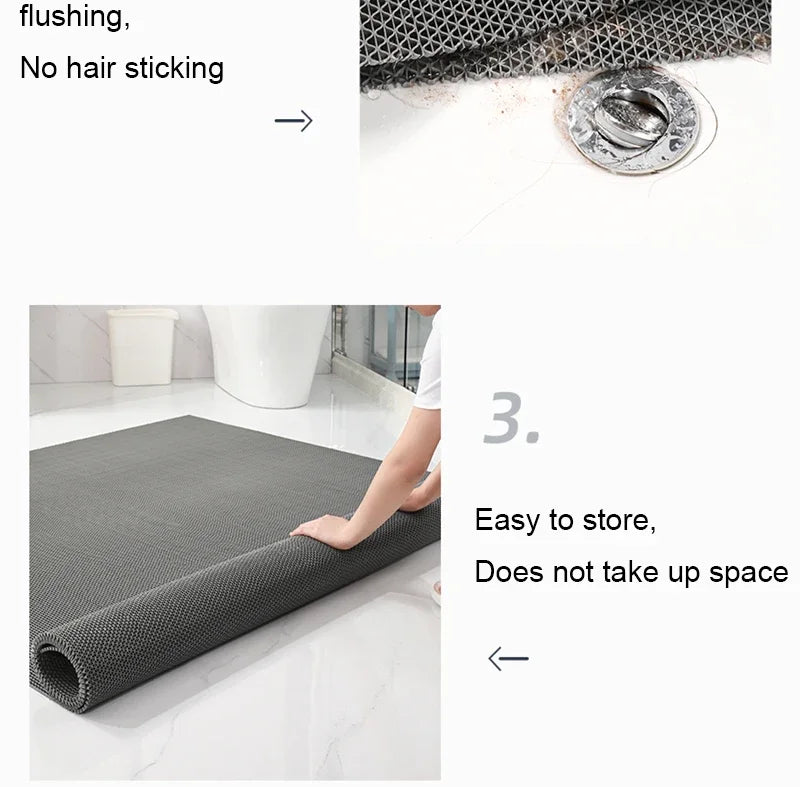 flushing,

No hair sticking

→

3.

Easy to store,

Does not take up space

←