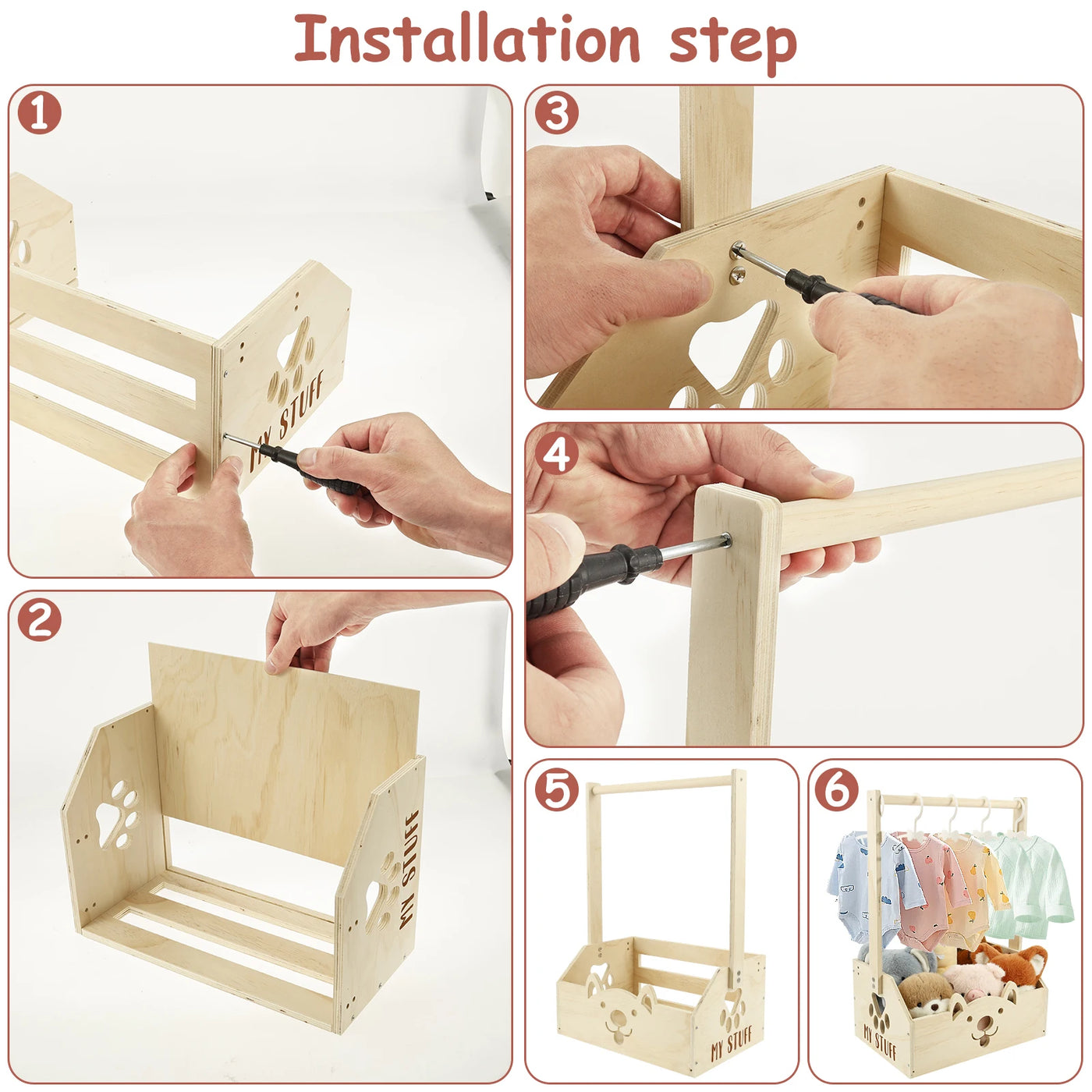 Installation step

1

MY STUFF

3

4

2

MY STUFF

5

MY STUFF

6

MY STUFF