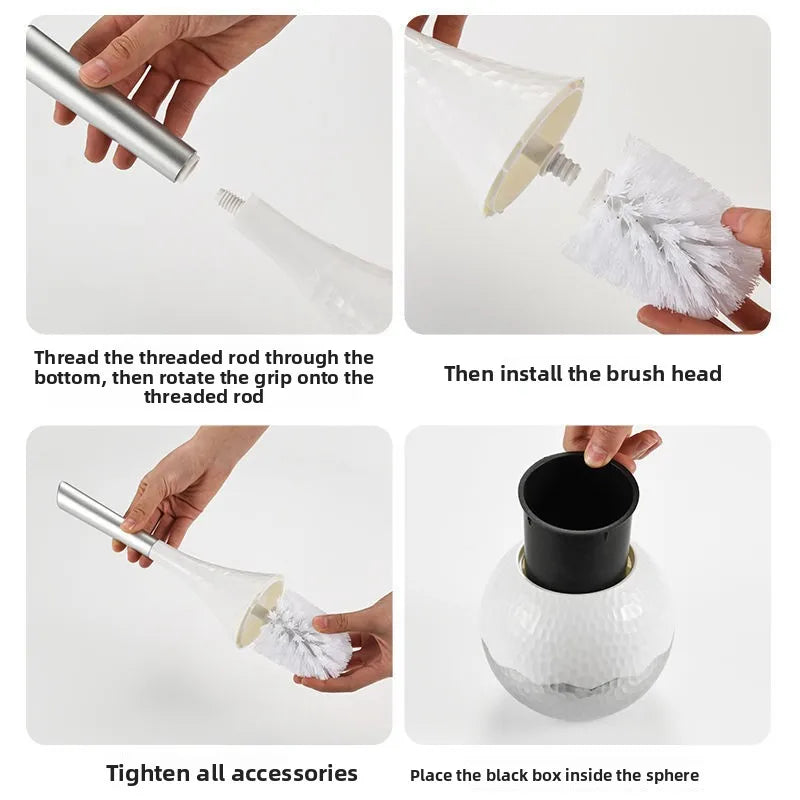 Thread the threaded rod through the bottom, then rotate the grip onto the threaded rod

Then install the brush head

Tighten all accessories

Place the black box inside the sphere