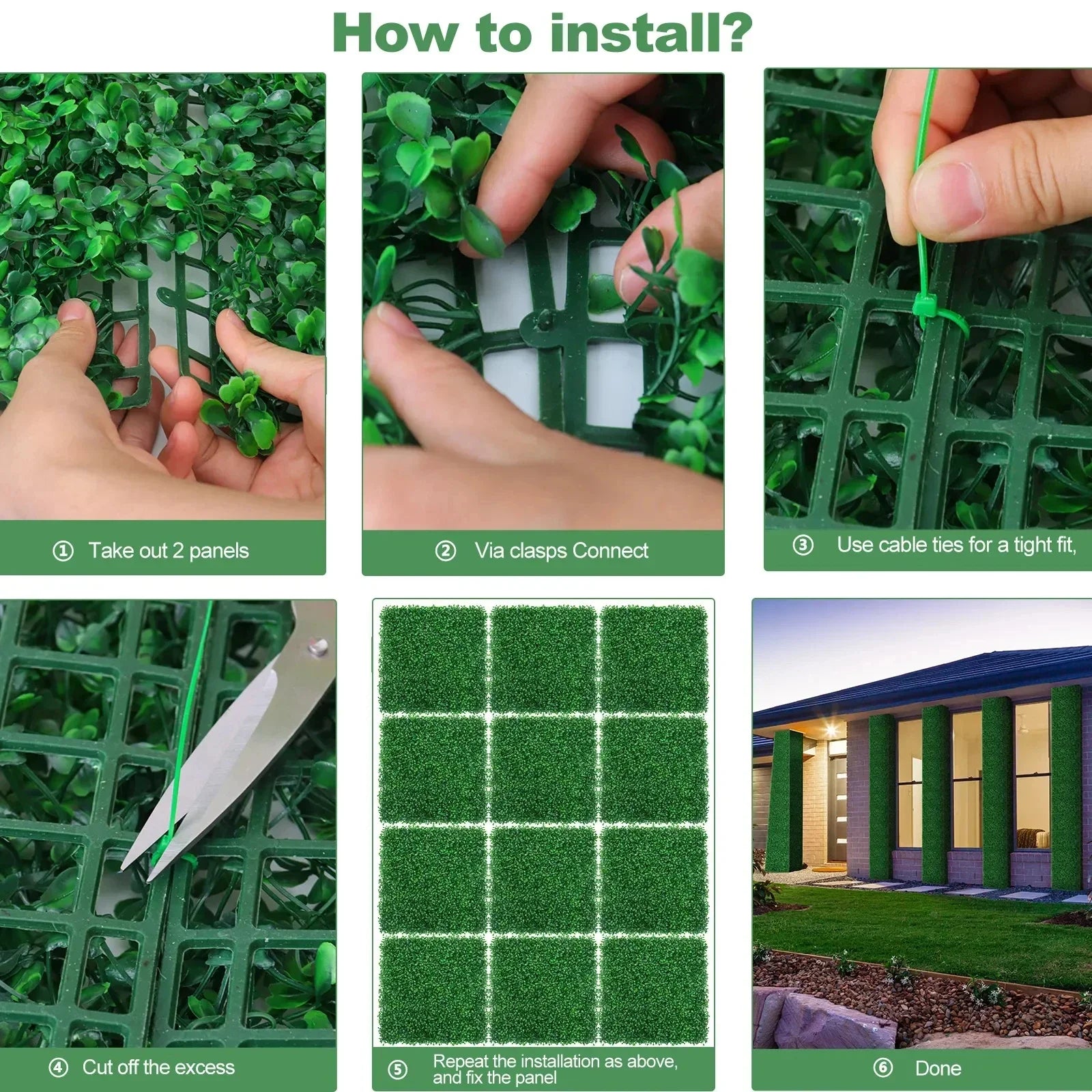 How to install?

① Take out 2 panels

② Via clasps Connect

③ Use cable ties for a tight fit,

④ Cut off the excess

⑤ Repeat the installation as above, and fix the panel

⑥ Done