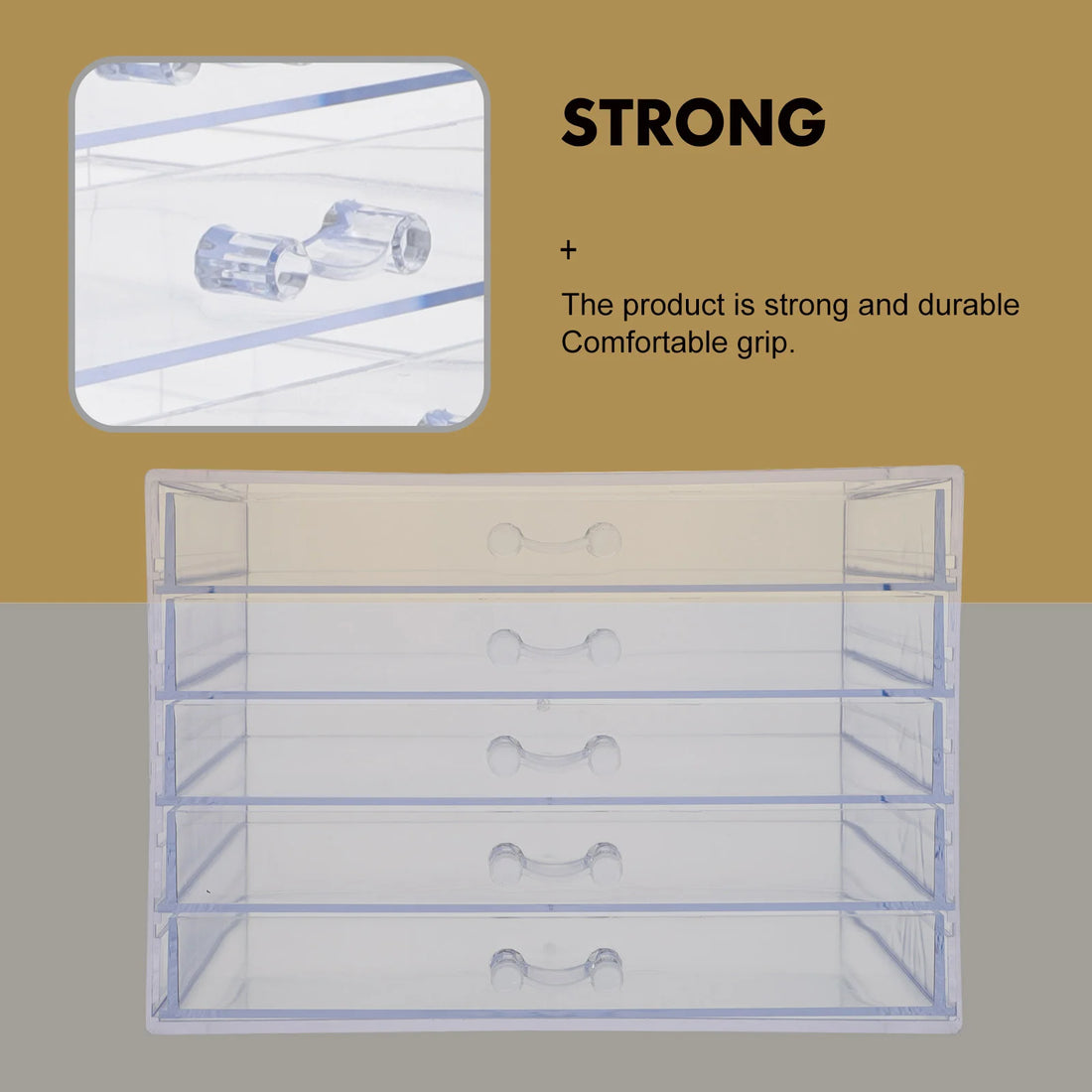 STRONG

+

The product is strong and durable
Comfortable grip.