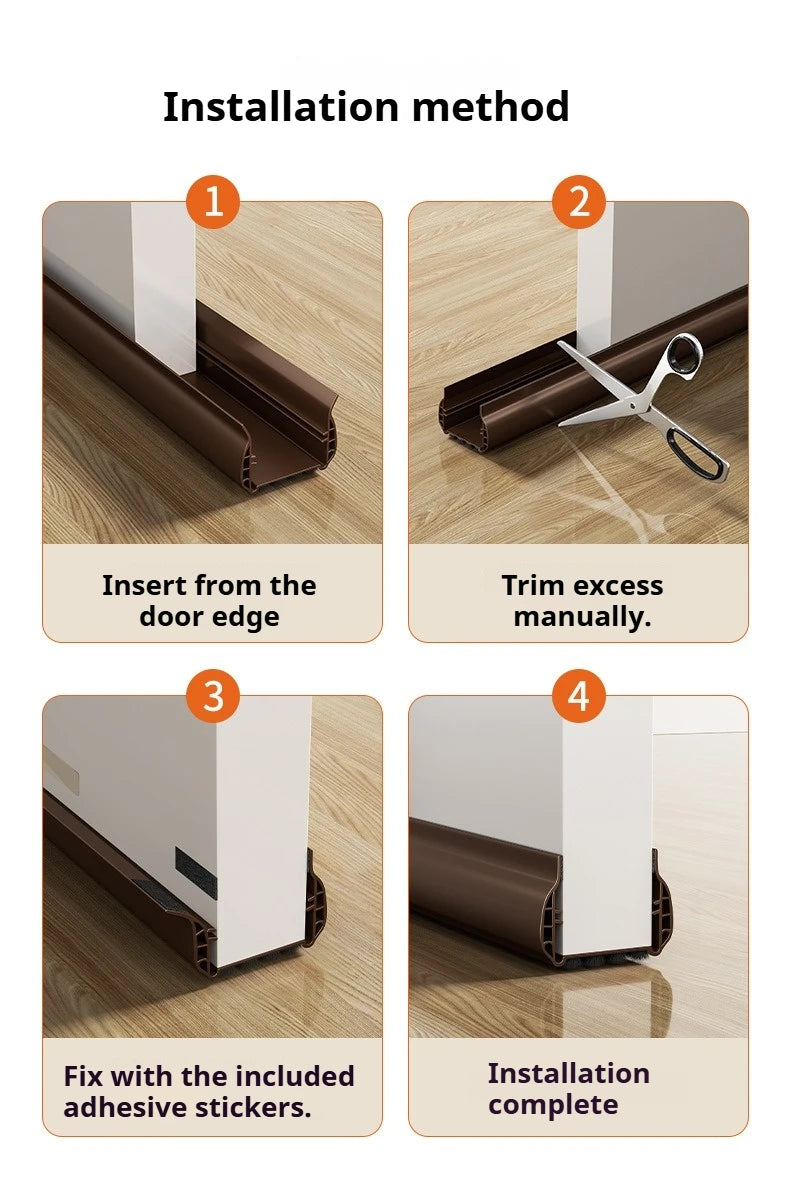 Installation method

1

Insert from the door edge

2

Trim excess manually.

3

Fix with the included adhesive stickers.

4

Installation complete