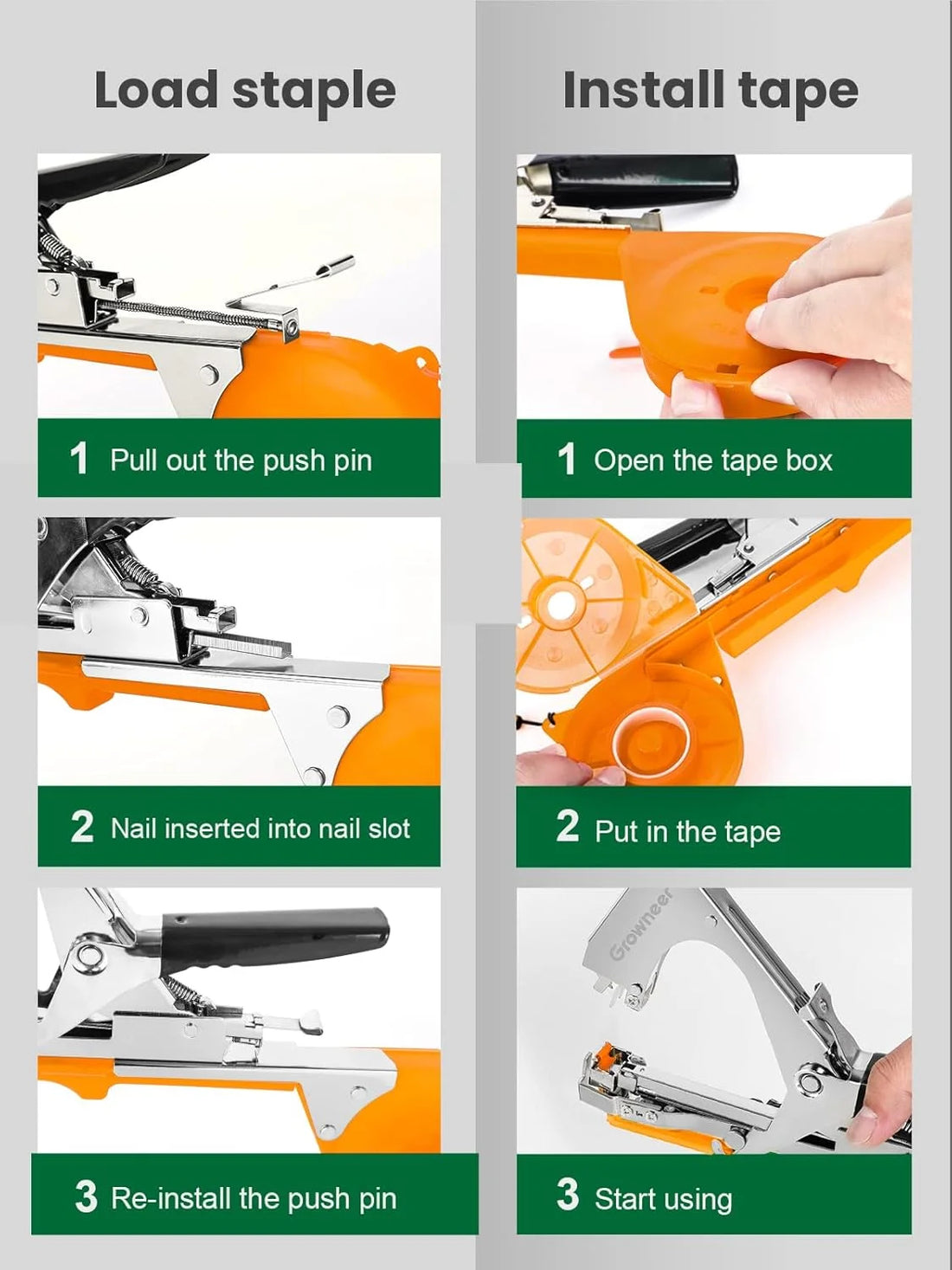 Load staple

1 Pull out the push pin

2 Nail inserted into nail slot

3 Re-install the push pin

Install tape

1 Open the tape box

2 Put in the tape

Growneer

3 Start using