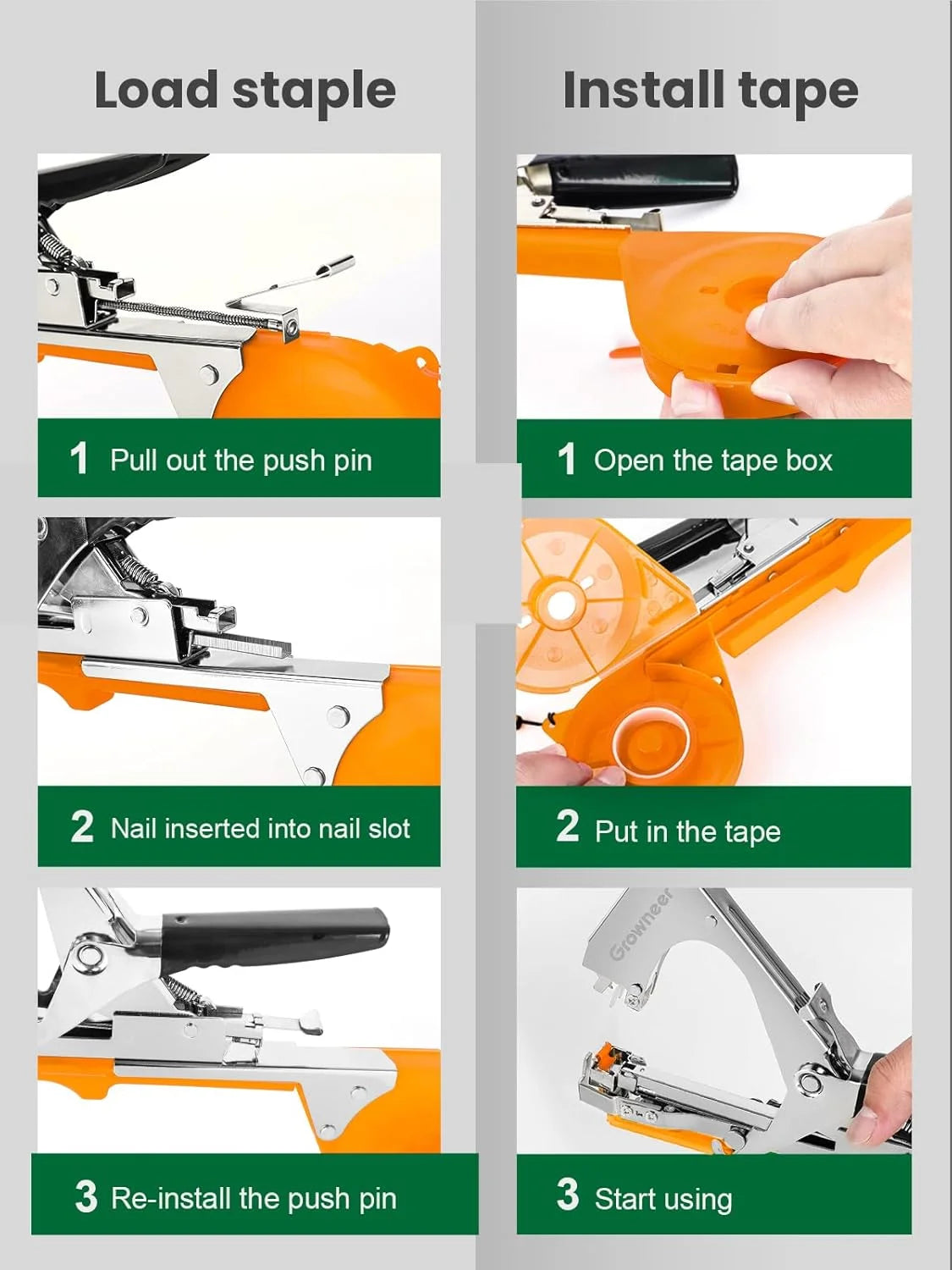 Load staple

1 Pull out the push pin

2 Nail inserted into nail slot

3 Re-install the push pin

Install tape

1 Open the tape box

2 Put in the tape

Growneer

3 Start using