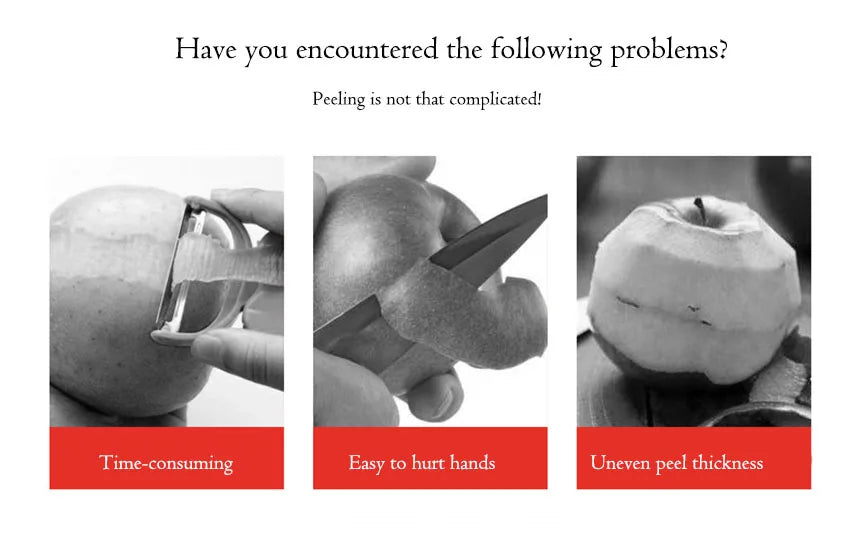 Have you encountered the following problems?

Peeling is not that complicated!

Time-consuming

Easy to hurt hands

Uneven peel thickness