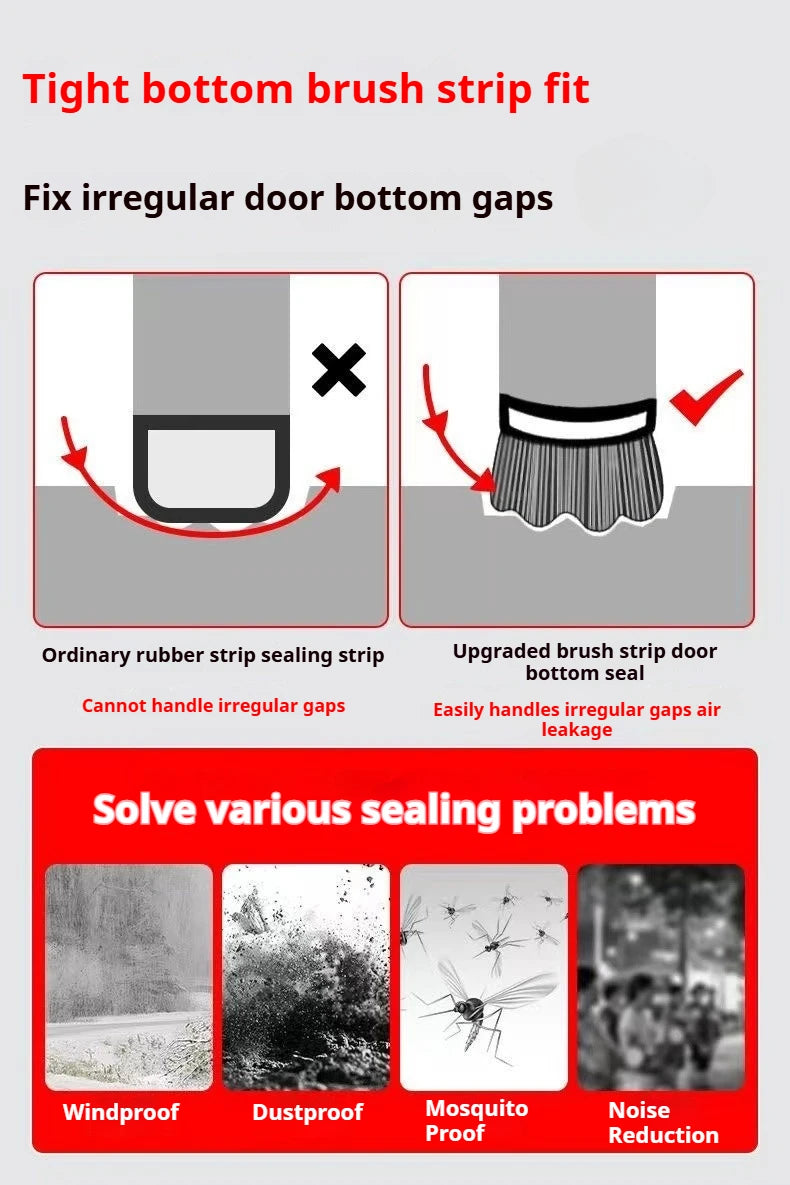 Tight bottom brush strip fit

Fix irregular door bottom gaps

Ordinary rubber strip sealing strip

Cannot handle irregular gaps

Upgraded brush strip door bottom seal

Easily handles irregular gaps air leakage

Solve various sealing problems

Windproof

Dustproof

Mosquito Proof

Noise Reduction