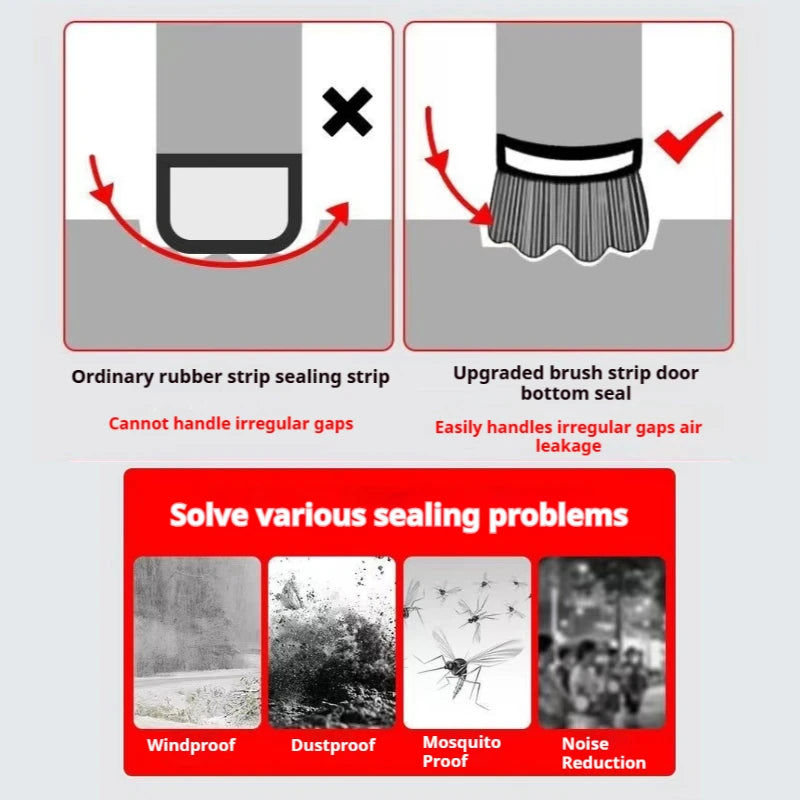 Ordinary rubber strip sealing strip

Cannot handle irregular gaps

Upgraded brush strip door bottom seal

Easily handles irregular gaps air leakage

Solve various sealing problems

Windproof

Dustproof

Mosquito Proof

Noise Reduction