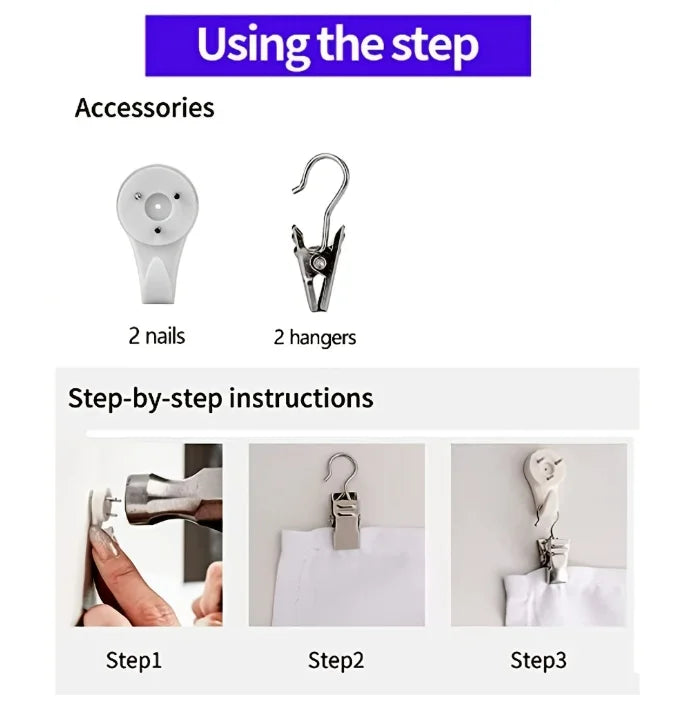 Using the step

Accessories

2 nails

2 hangers

Step-by-step instructions

Step1

Step2

Step3