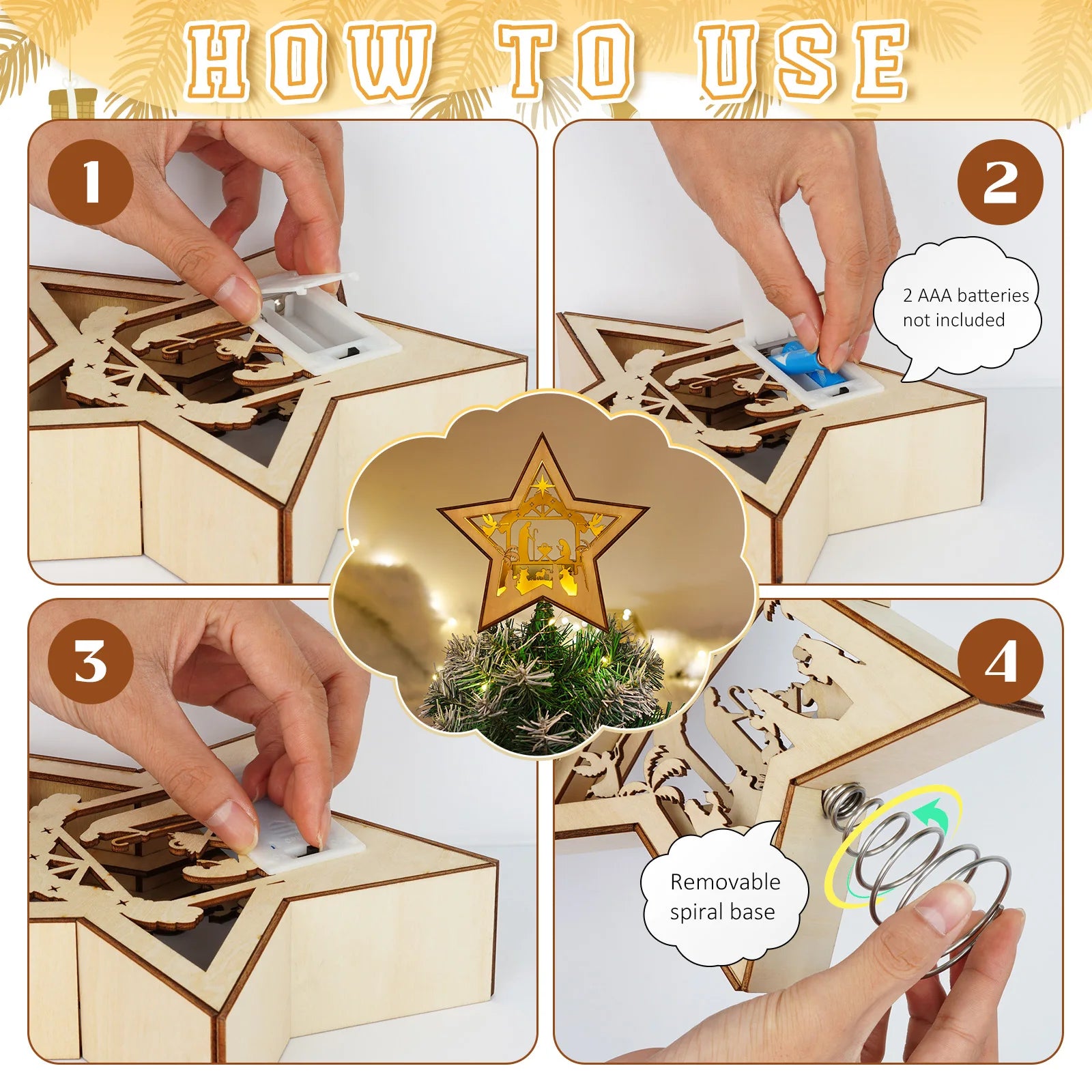 HOW TO USE

1

2

2 AAA batteries not included

3

4

Removable spiral base