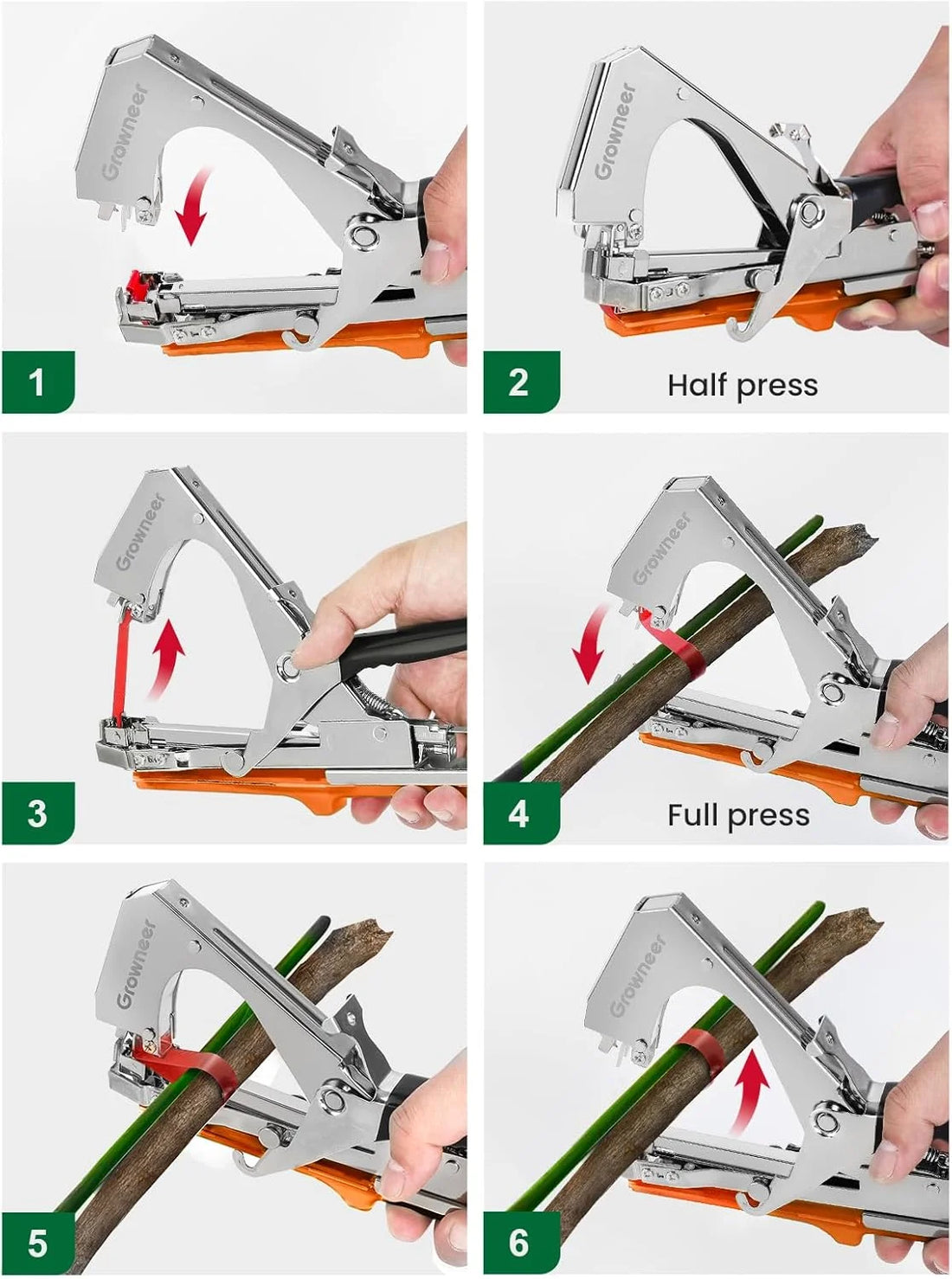 Growneer

1

Growneer

2

Half press

Growneer

3

Growneer

4

Full press

Growneer

5

Growneer

6