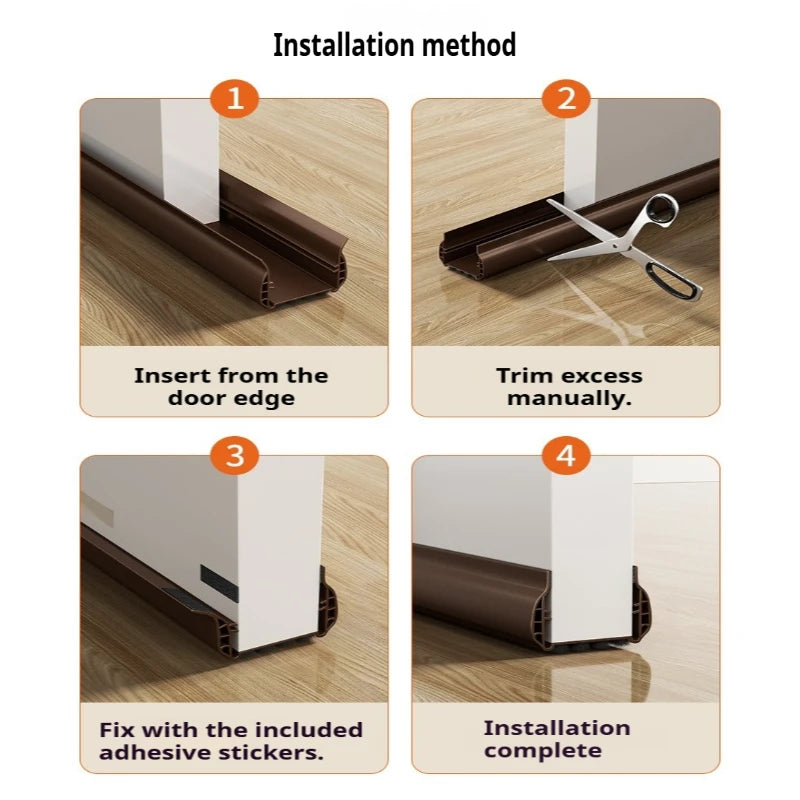 Installation method

1

Insert from the door edge

2

Trim excess manually.

3

Fix with the included adhesive stickers.

4

Installation complete