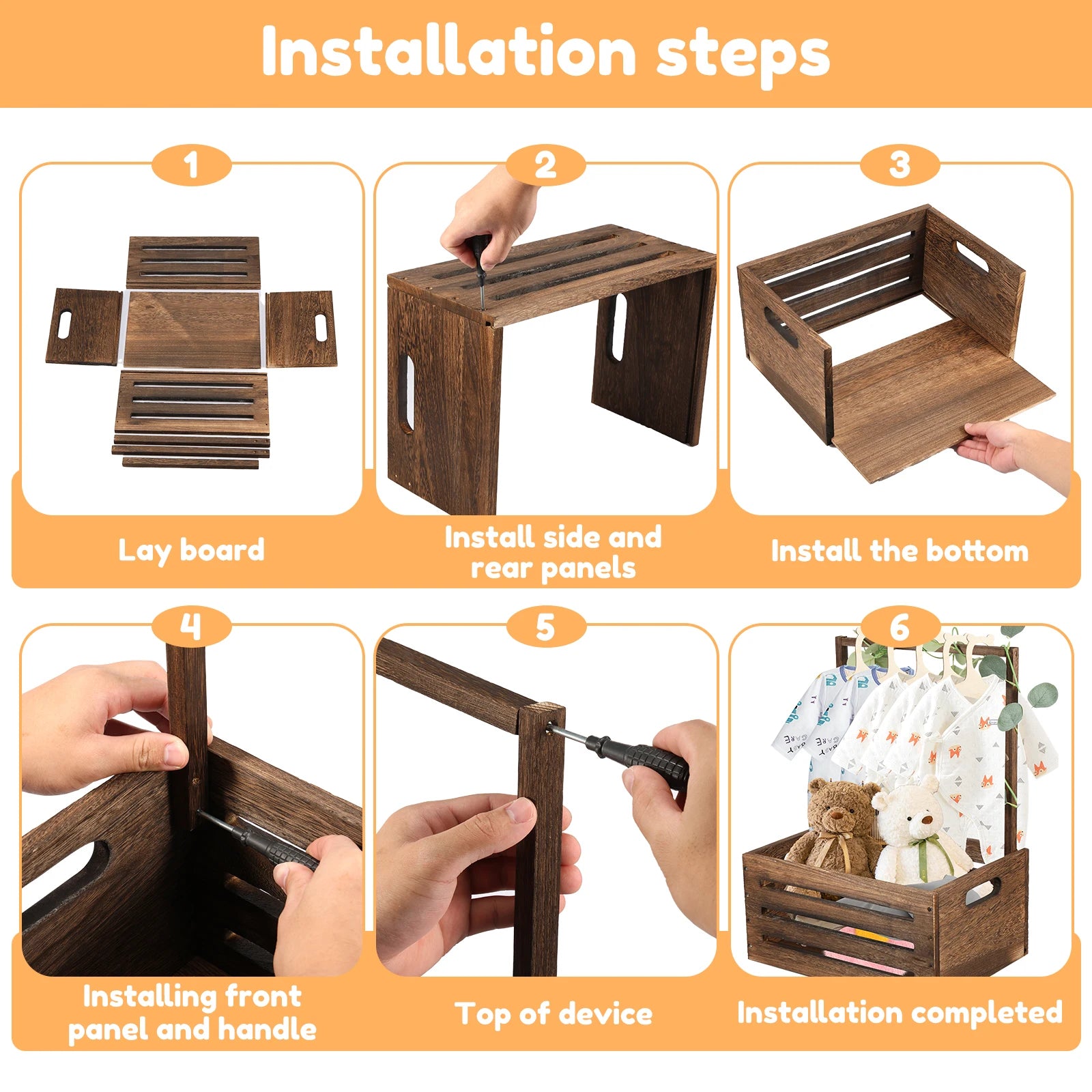 Installation steps

1

Lay board

2

Install side and rear panels

3

Install the bottom

4

Installing front panel and handle

5

Top of device

6

Installation completed