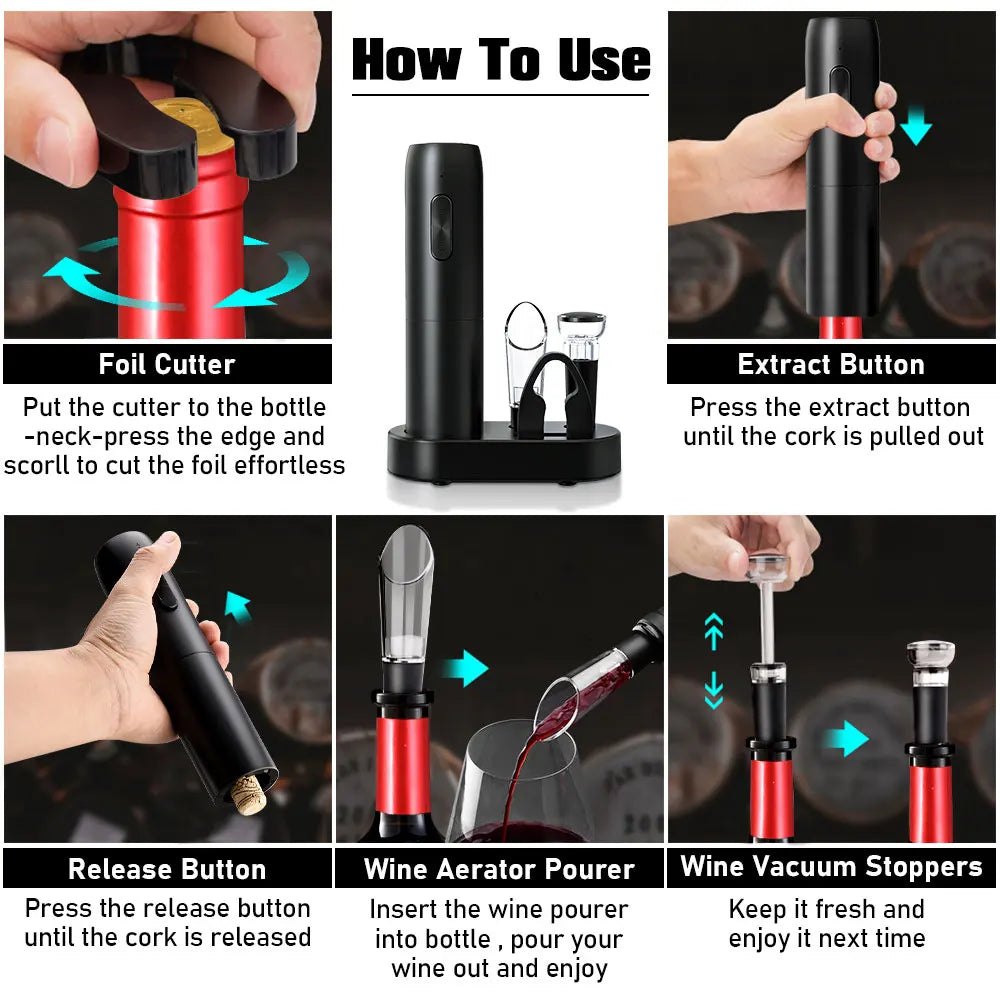 How To Use

Foil Cutter

Put the cutter to the bottle -neck-press the edge and scorll to cut the foil effortless

Extract Button

Press the extract button until the cork is pulled out

Release Button

Press the release button until the cork is released

Wine Aerator Pourer

Insert the wine pourer into bottle , pour your wine out and enjoy

Wine Vacuum Stoppers

Keep it fresh and enjoy it next time