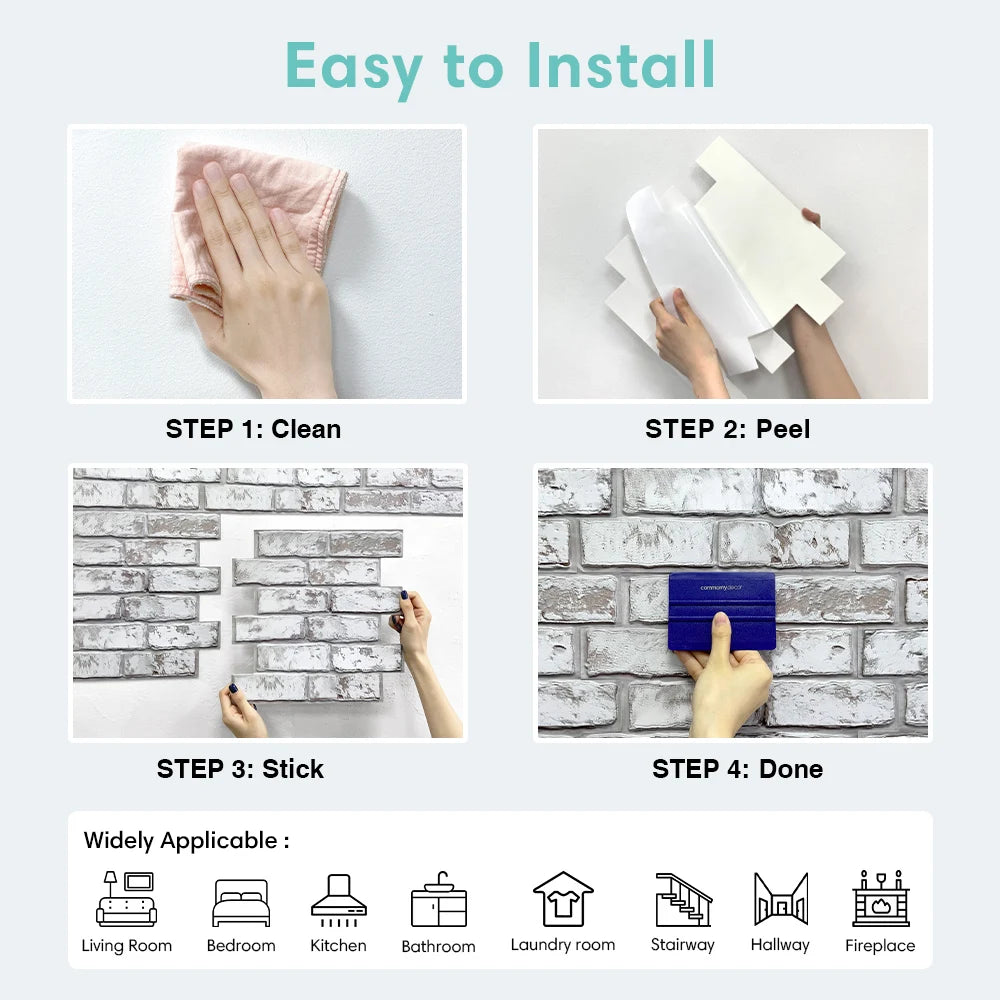 Easy to Install

STEP 1: Clean

STEP 2: Peel

STEP 3: Stick

commomydecor

STEP 4: Done

Widely Applicable :

Living Room
Bedroom
Kitchen
Bathroom
Laundry room
Stairway
Hallway
Fireplace